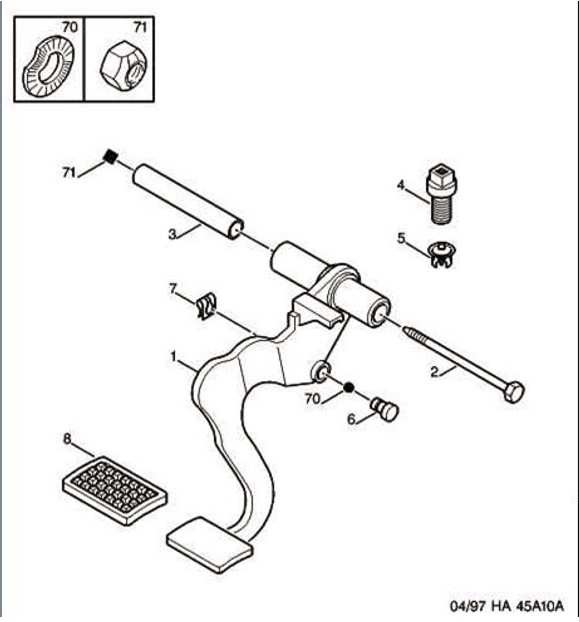 70
71
71
3
4
5
7
1
2
70
6
8
04/97 HA 45A10A