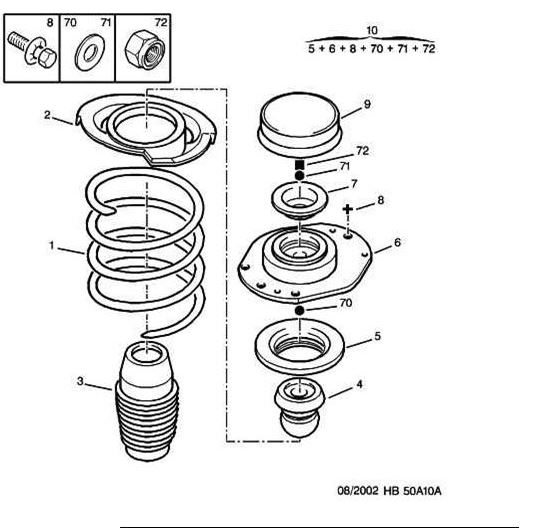 8
70
71
72

10
5 + 6 + 8 + 70 + 71 + 72

2
9
72
71
7
8
1
6
70
5
3
4

08/2002 HB 50A10A